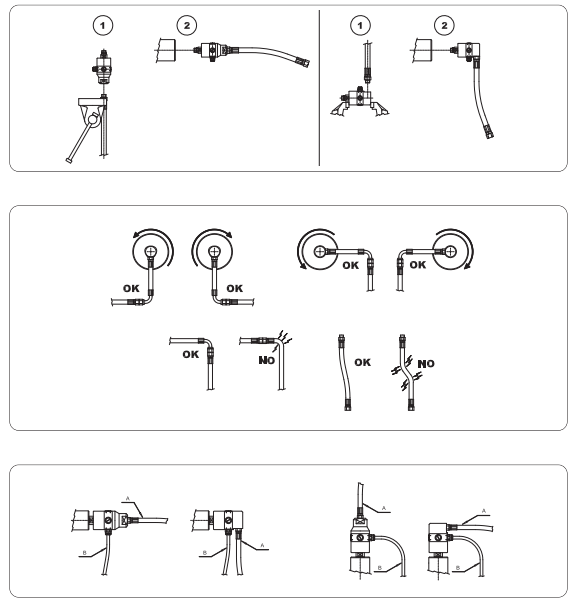 1
2
1
2

OK
OK
OK
OK
OK
NO
OK
NO

A
B
B
A
A
B
A
B